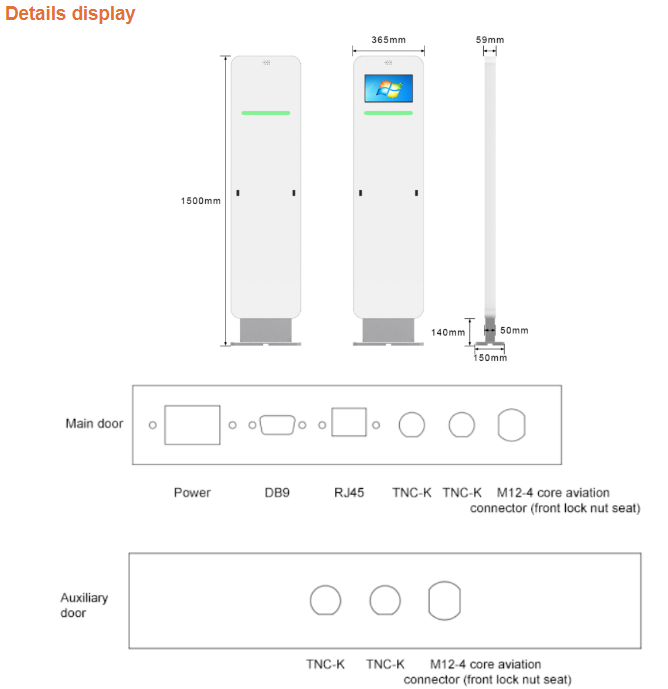 Details display

365mm

59mm

1500mm

140mm

50mm

150mm

Main door

Power

DB9

RJ45

TNC-K

TNC-K

M12-4 core aviation connector (front lock nut seat)

Auxiliary door

TNC-K

TNC-K

M12-4 core aviation connector (front lock nut seat)